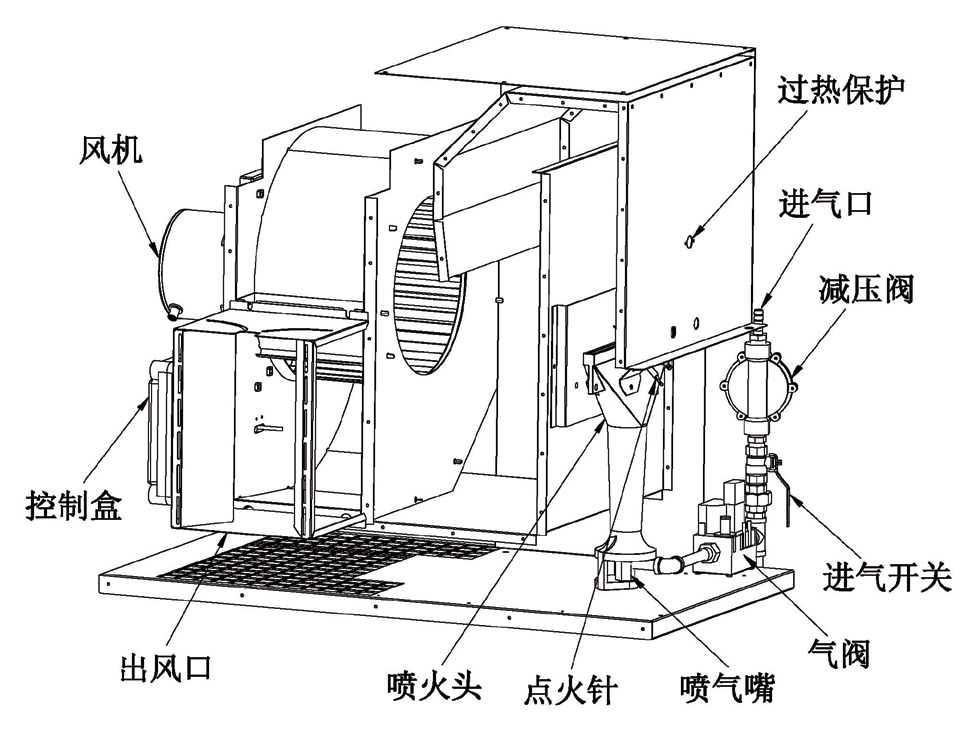 风机

过热保护

进气口

减压阀

控制盒

进气开关

气阀

出风口

喷火头

点火针

喷气嘴